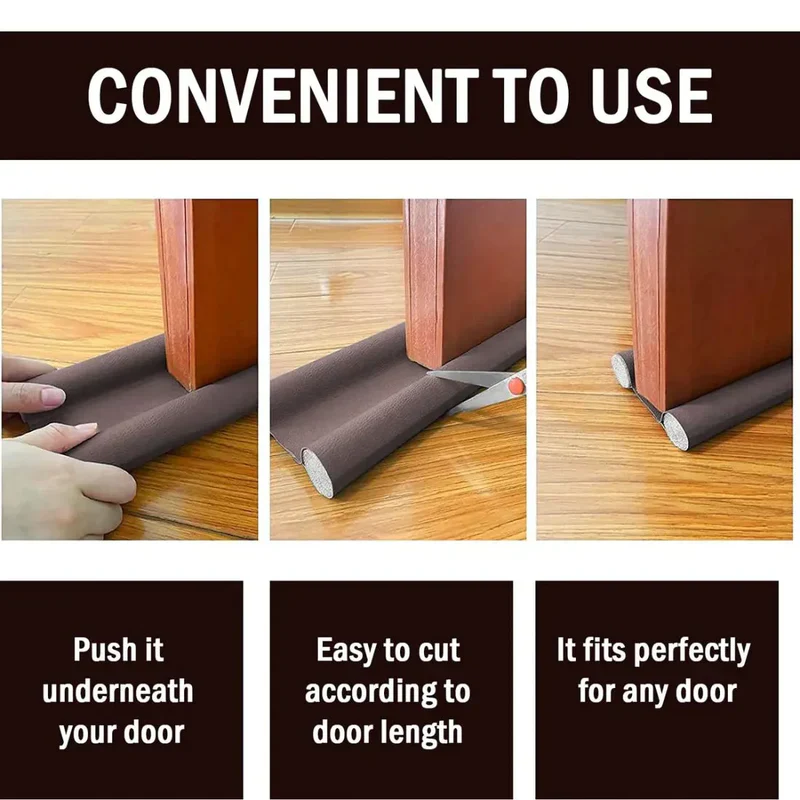 CONVENIENT TO USE

Push it underneath your door

Easy to cut according to door length

It fits perfectly for any door